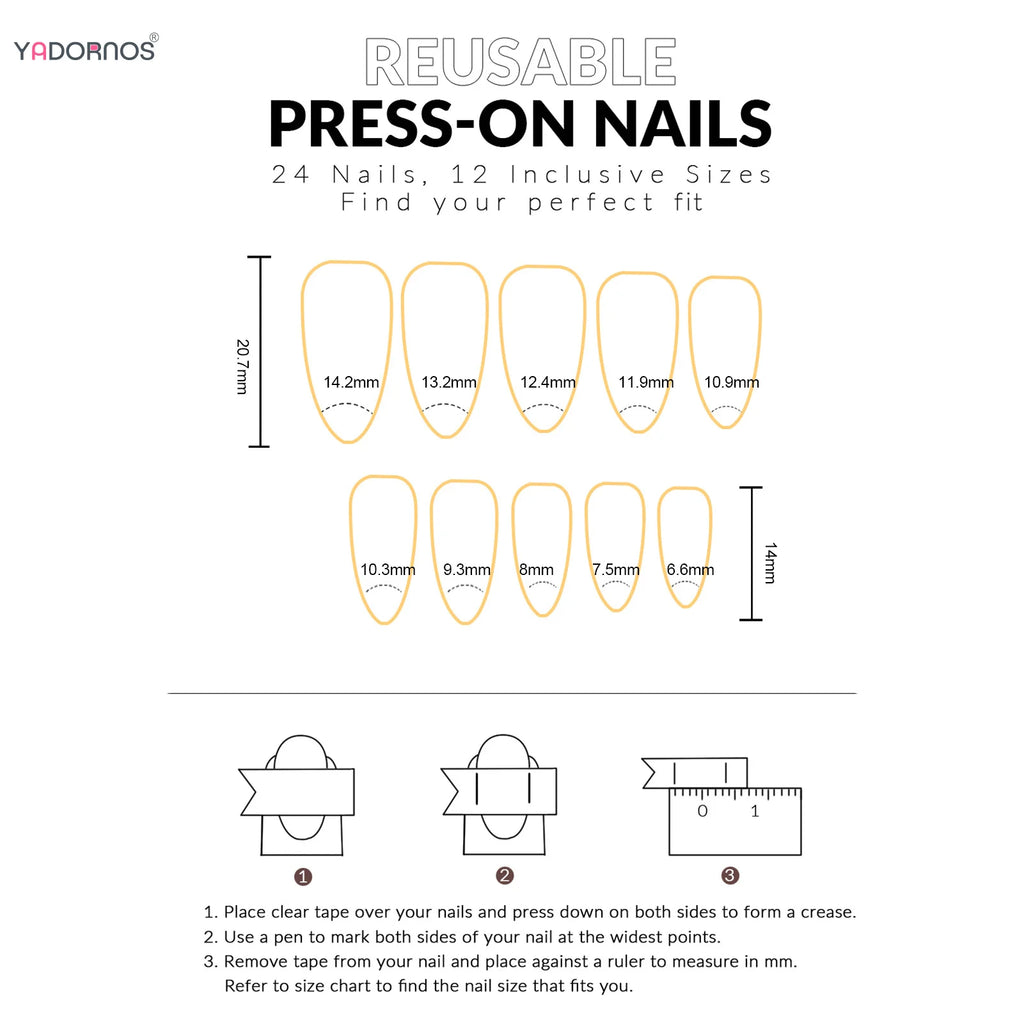 YADORNOS®

REUSABLE
PRESS-ON NAILS
24 Nails, 12 Inclusive Sizes
Find your perfect fit

20.7mm

14.2mm 13.2mm 12.4mm 11.9mm 10.9mm

10.3mm 9.3mm 8mm 7.5mm 6.6mm

14mm

0 1

1 2 3

1. Place clear tape over your nails and press down on both sides to form a crease.
2. Use a pen to mark both sides of your nail at the widest points.
3. Remove tape from your nail and place against a ruler to measure in mm. Refer to size chart to find the nail size that fits you.