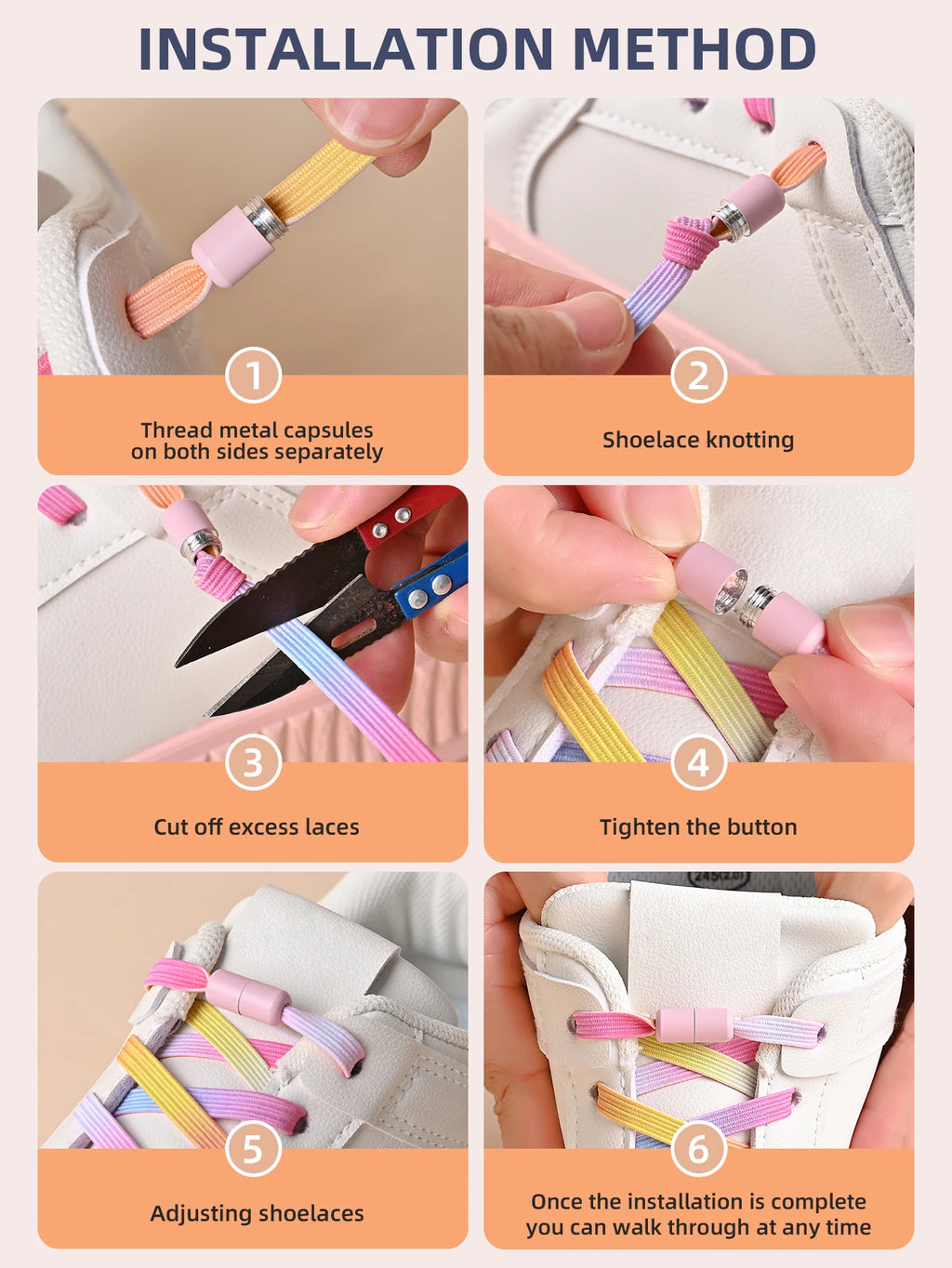 INSTALLATION METHOD

1
Thread metal capsules on both sides separately

2
Shoelace knotting

3
Cut off excess laces

4
Tighten the button

5
Adjusting shoelaces

245(2.0)

6
Once the installation is complete you can walk through at any time