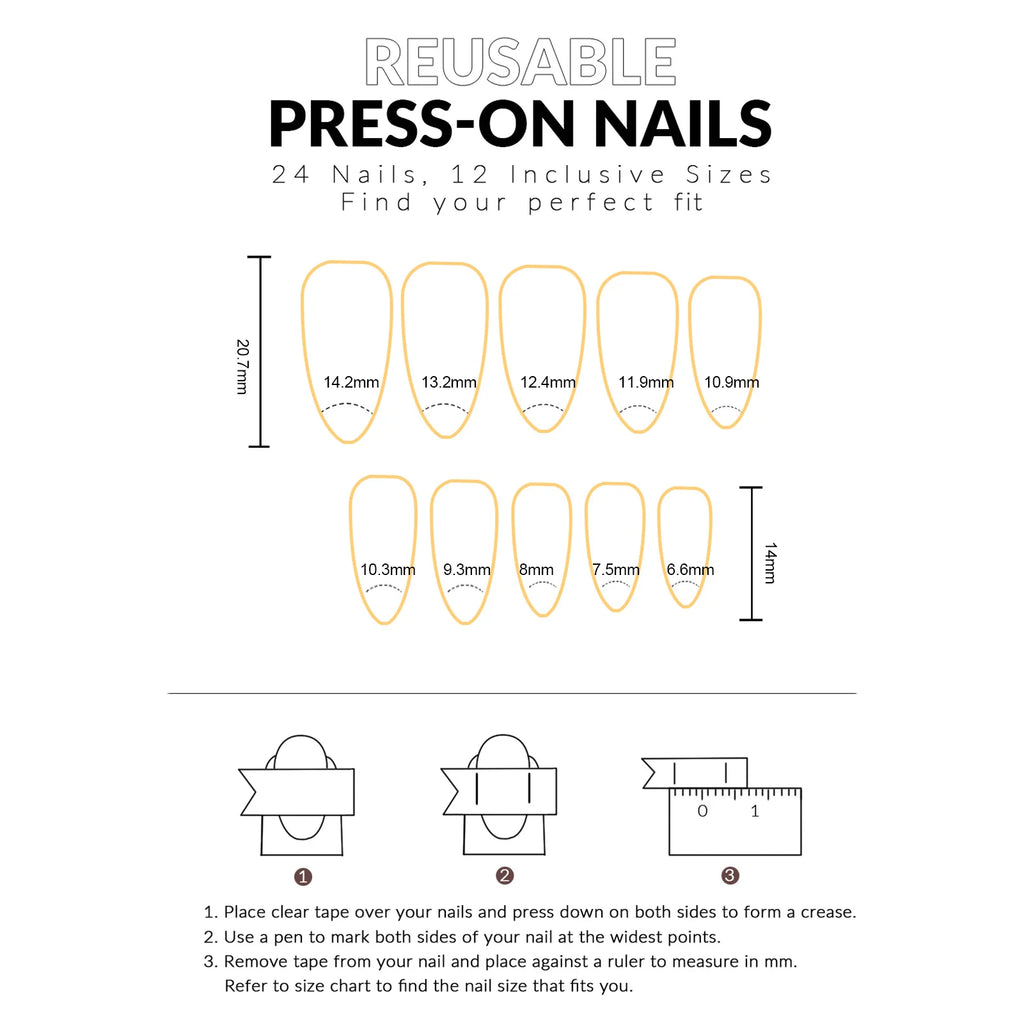 REUSABLE
PRESS-ON NAILS
24 Nails, 12 Inclusive Sizes
Find your perfect fit

20.7mm

14.2mm 13.2mm 12.4mm 11.9mm 10.9mm

10.3mm 9.3mm 8mm 7.5mm 6.6mm

14mm

0 1

1 2 3

1. Place clear tape over your nails and press down on both sides to form a crease.
2. Use a pen to mark both sides of your nail at the widest points.
3. Remove tape from your nail and place against a ruler to measure in mm. Refer to size chart to find the nail size that fits you.