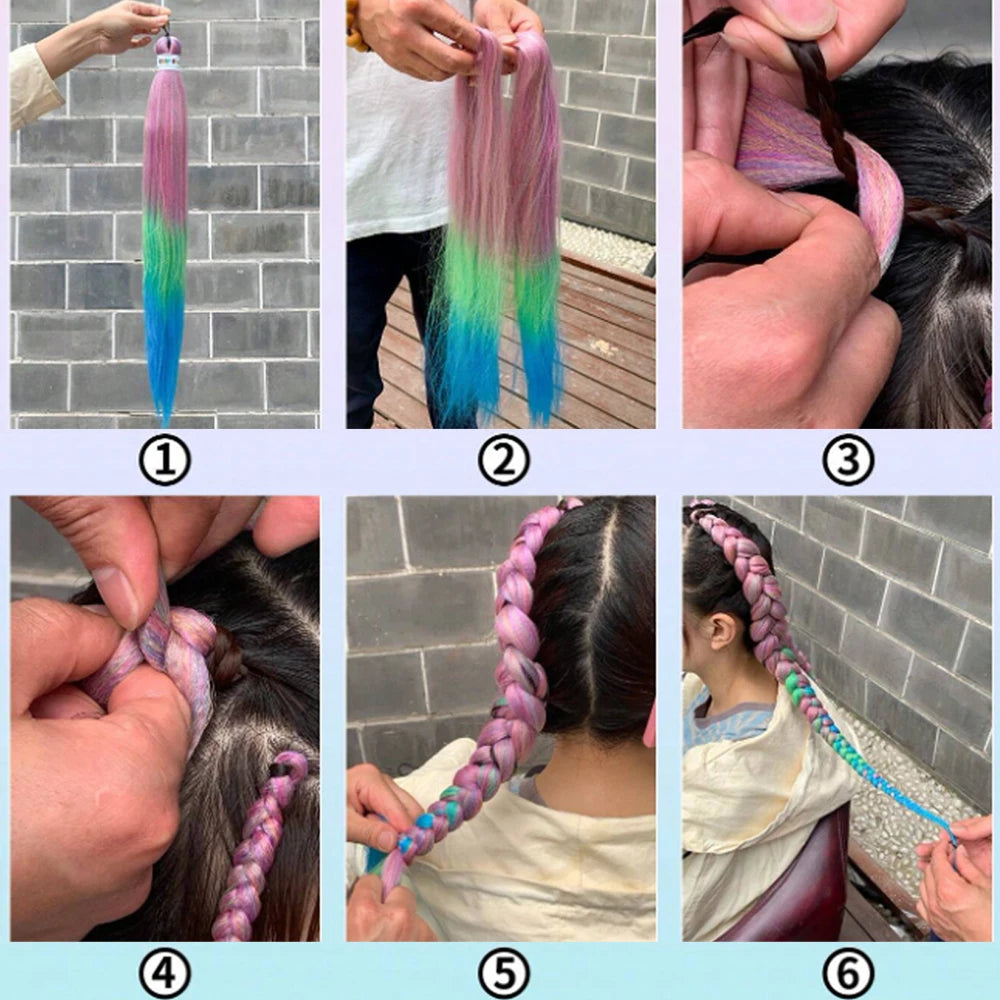 ①

②

③

④

⑤

⑥